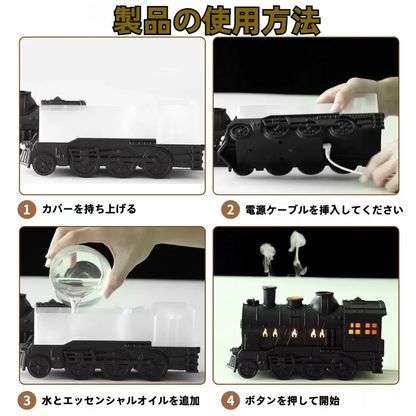 製品の使用方法

1 カバーを持ち上げる

2 電源ケーブルを挿入してください

3 水とエッセンシャルオイルを追加

4 ボタンを押して開始